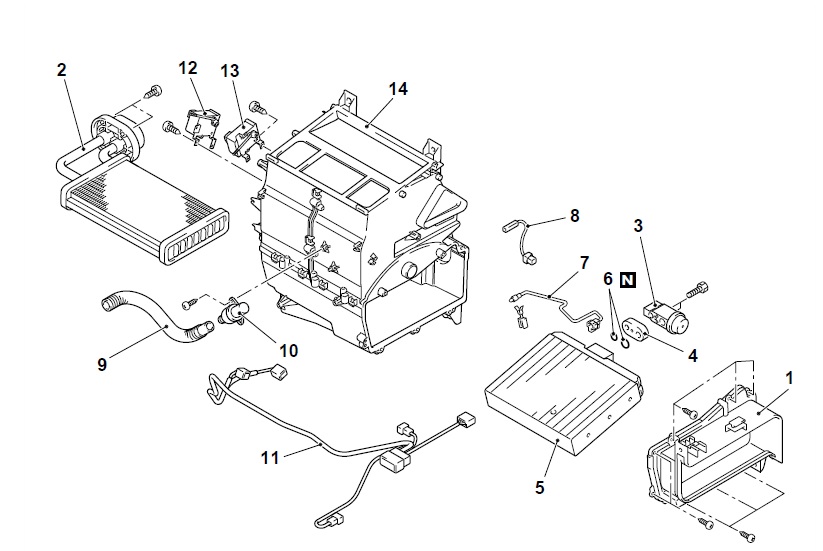 2
12
13
14
8
3
7
6
N
4
9
10
1
11
5